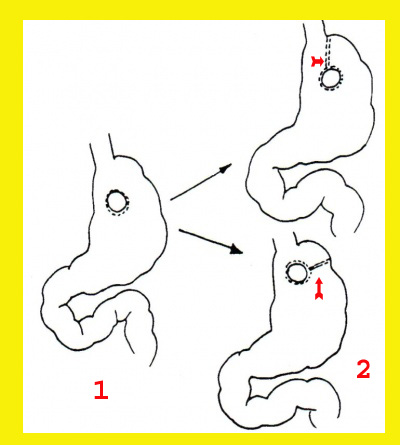 1

2