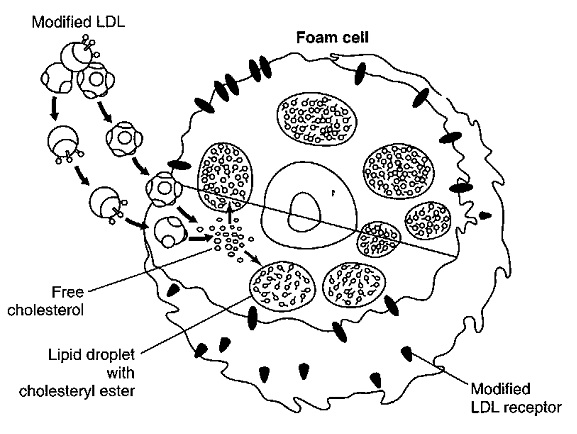 Modified LDL

Foam cell

Free cholesterol

Lipid droplet with cholesteryl ester

Modified LDL receptor