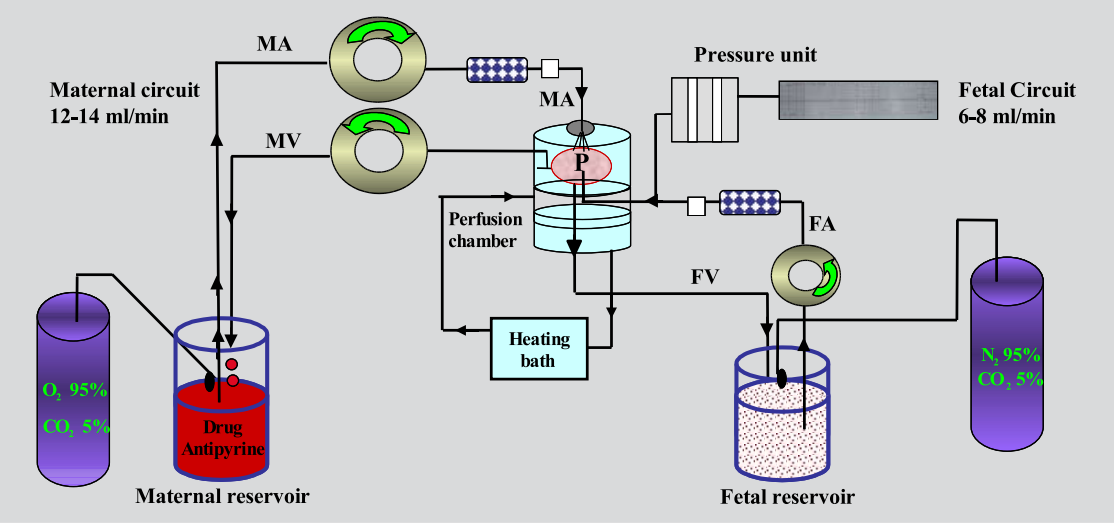 MA

Maternal circuit
12-14 ml/min

MV

MA

Pressure unit

Fetal Circuit
6-8 ml/min

P

Perfusion chamber

FA

FV

Heating bath

$O_2$ 95%
$CO_2$ 5%

Drug
Antipyrine

Maternal reservoir

$N_2$ 95%
$CO_2$ 5%

Fetal reservoir