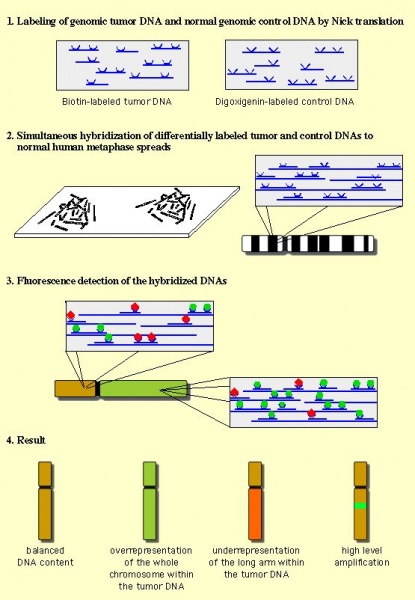 1. Labeling of genomic tumor DNA and normal genomic control DNA by Nick translation

Biotin-labeled tumor DNA

Digoxigenin-labeled control DNA

2. Simultaneous hybridization of differentially labeled tumor and control DNAs to normal human metaphase spreads

3. Fluorescence detection of the hybridized DNAs

4. Result

balanced DNA content

overrepresentation of the whole chromosome within the tumor DNA

underrepresentation of the long arm within the tumor DNA

high level amplification